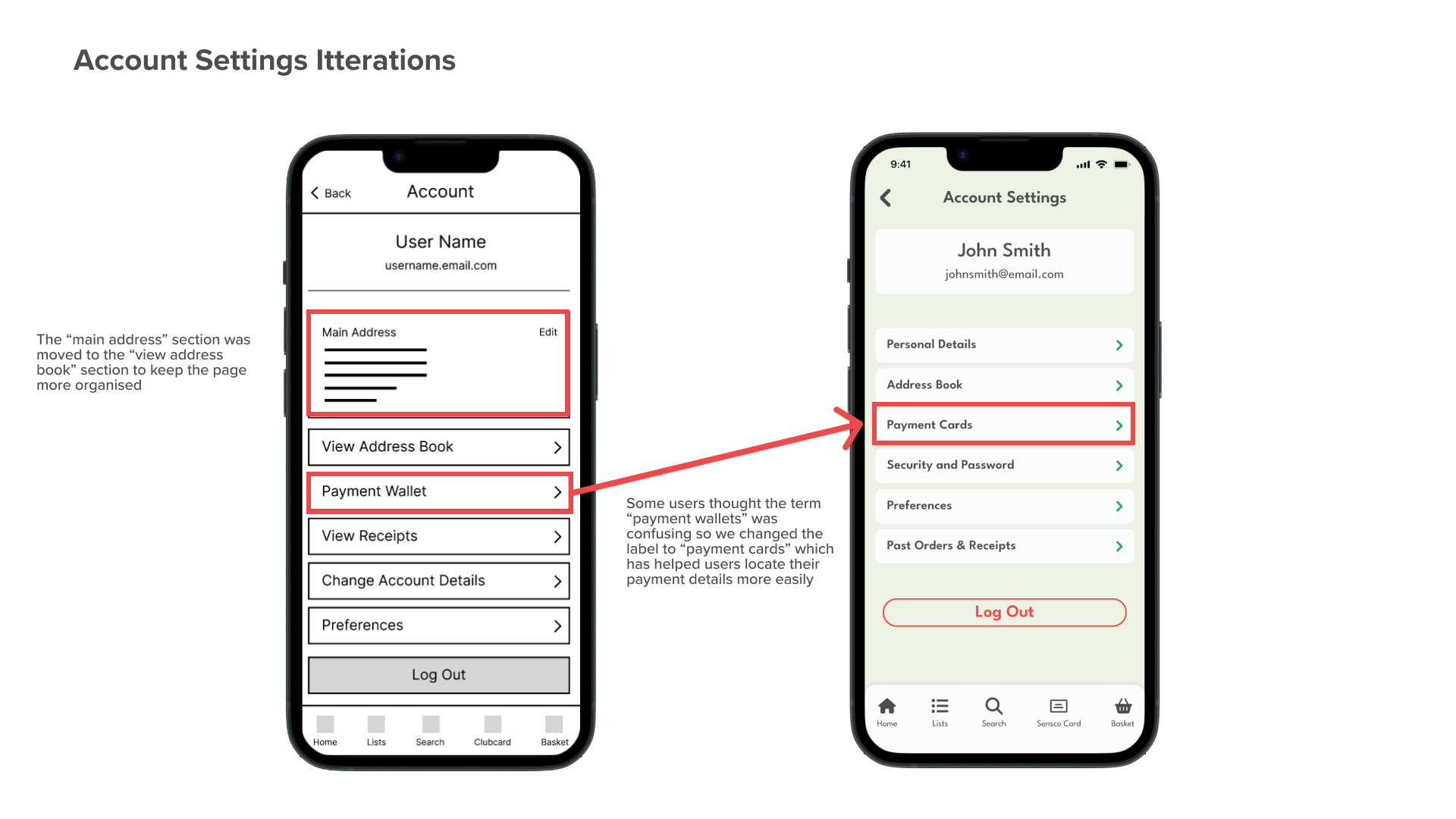 Account Settings Itterations

The “main address” section was moved to the “view address book” section to keep the page more organised

Back Account

User Name
username.email.com

Main Address Edit

View Address Book

Payment Wallet

View Receipts

Change Account Details

Preferences

Log Out

Home Lists Search Clubcard Basket

Some users thought the term “payment wallets” was confusing so we changed the label to “payment cards” which has helped users locate their payment details more easily

9:41

Account Settings

John Smith
johnsmith@email.com

Personal Details

Address Book

Payment Cards

Security and Password

Preferences

Past Orders & Receipts

Log Out

Home Lists Search Sensco Card Basket